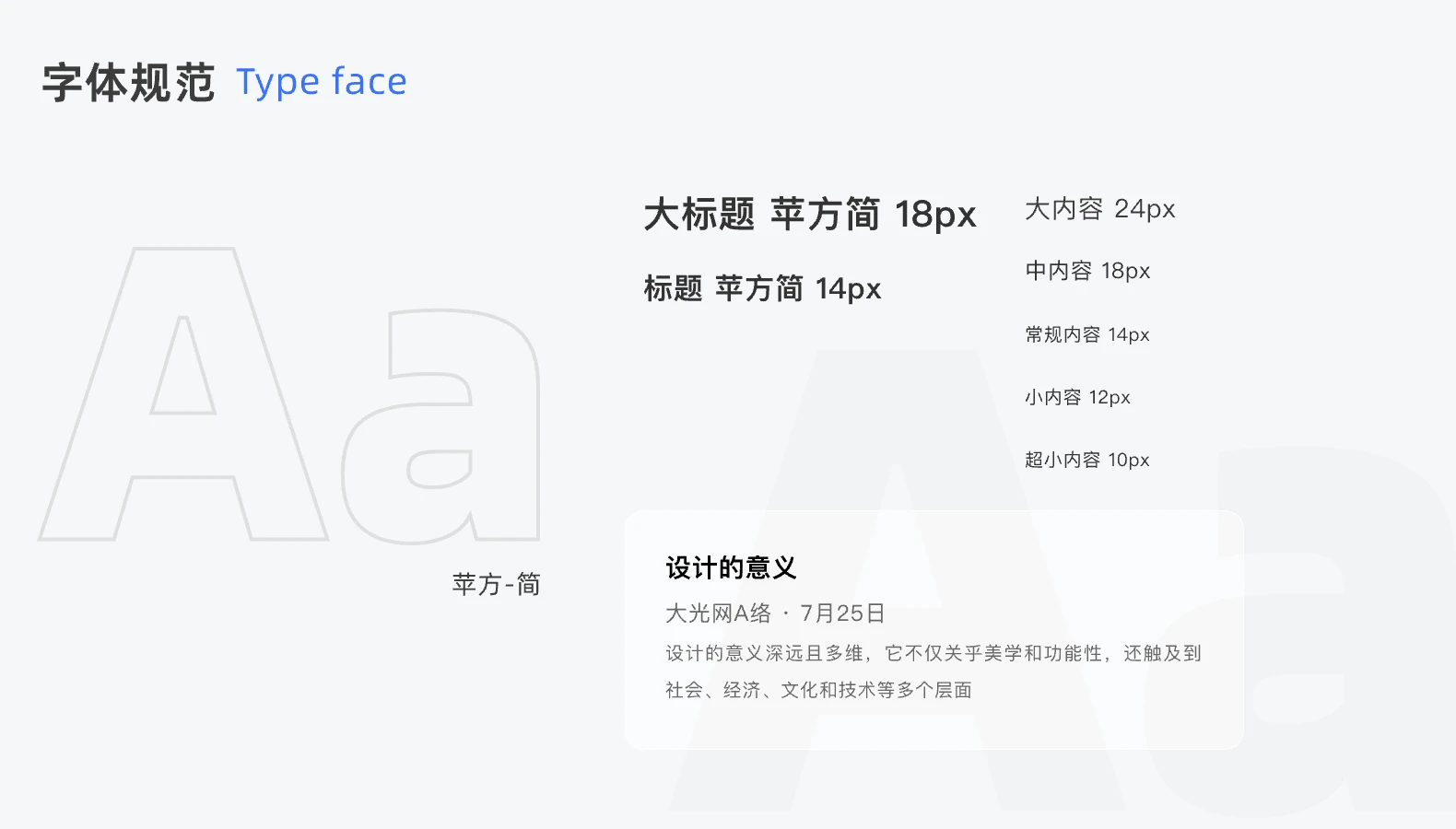 字体规范 Type face

Aa

苹方-简

大标题 苹方简 18px

标题 苹方简 14px

大内容 24px

中内容 18px

常规内容 14px

小内容 12px

超小内容 10px

设计的意义

大光网A络 · 7月25日

设计的意义深远且多维，它不仅关乎美学和功能性，还触及到社会、经济、文化和技术等多个层面

Aa