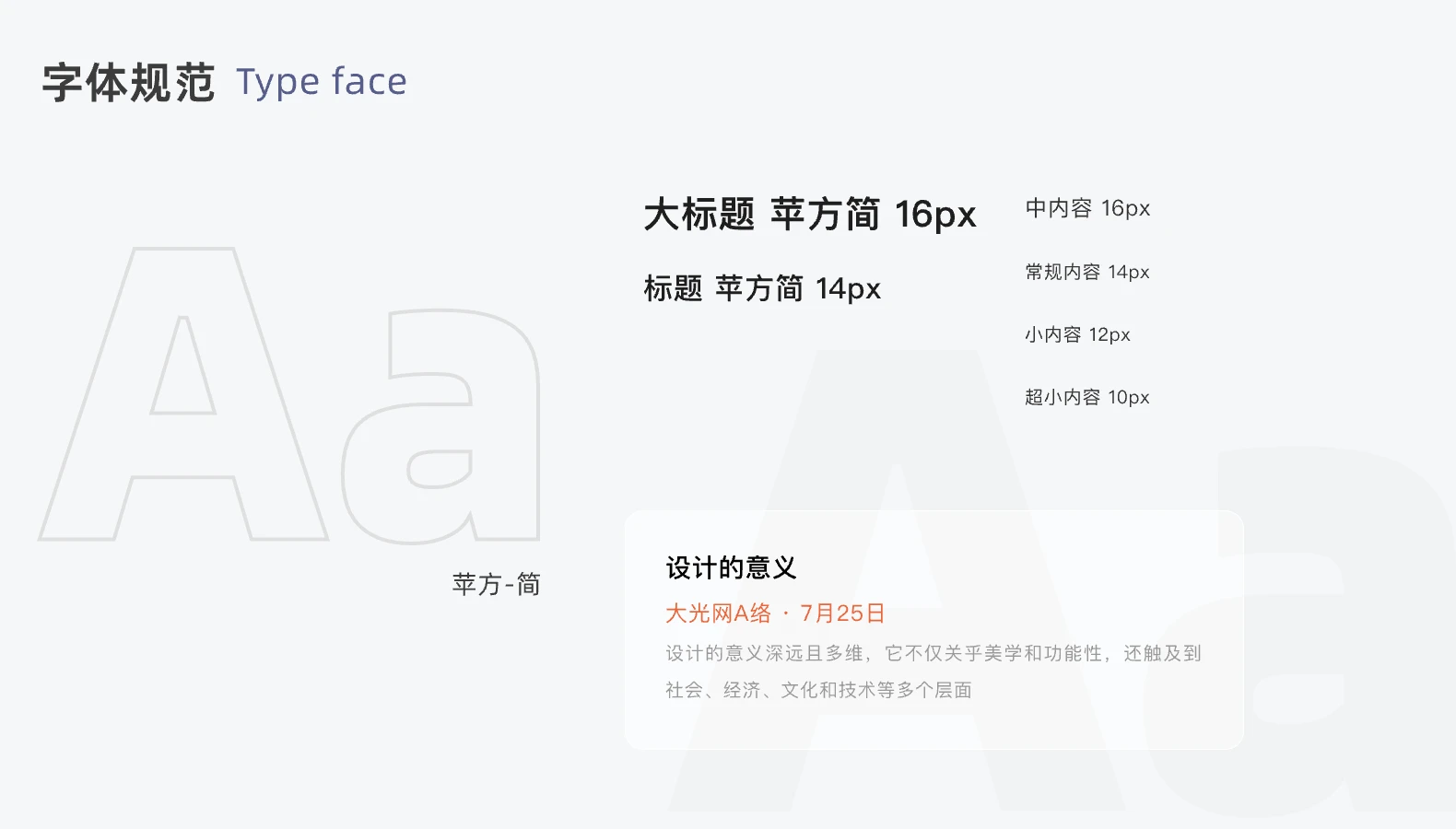 字体规范 Type face

Aa

苹方-简

大标题 苹方简 16px

标题 苹方简 14px

中内容 16px

常规内容 14px

小内容 12px

超小内容 10px

设计的意义

大光网A络 · 7月25日

设计的意义深远且多维，它不仅关乎美学和功能性，还触及到社会、经济、文化和技术等多个层面

Aa